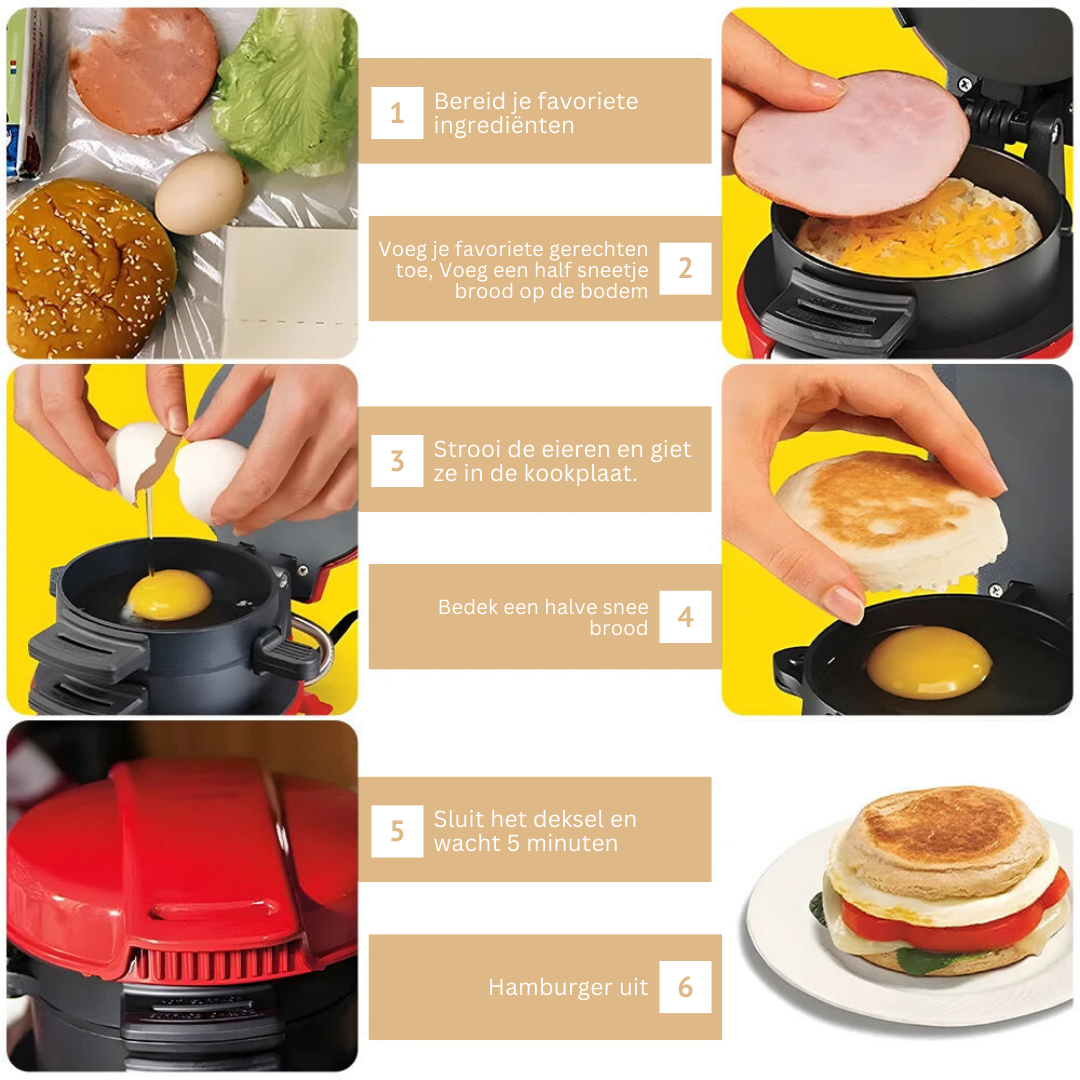 1 Bereid je favoriete ingrediënten

Voeg je favoriete gerechten toe, Voeg een half sneetje brood op de bodem 2

3 Strooi de eieren en giet ze in de kookplaat.

Bedek een halve snee brood 4

5 Sluit het deksel en wacht 5 minuten

Hamburger uit 6