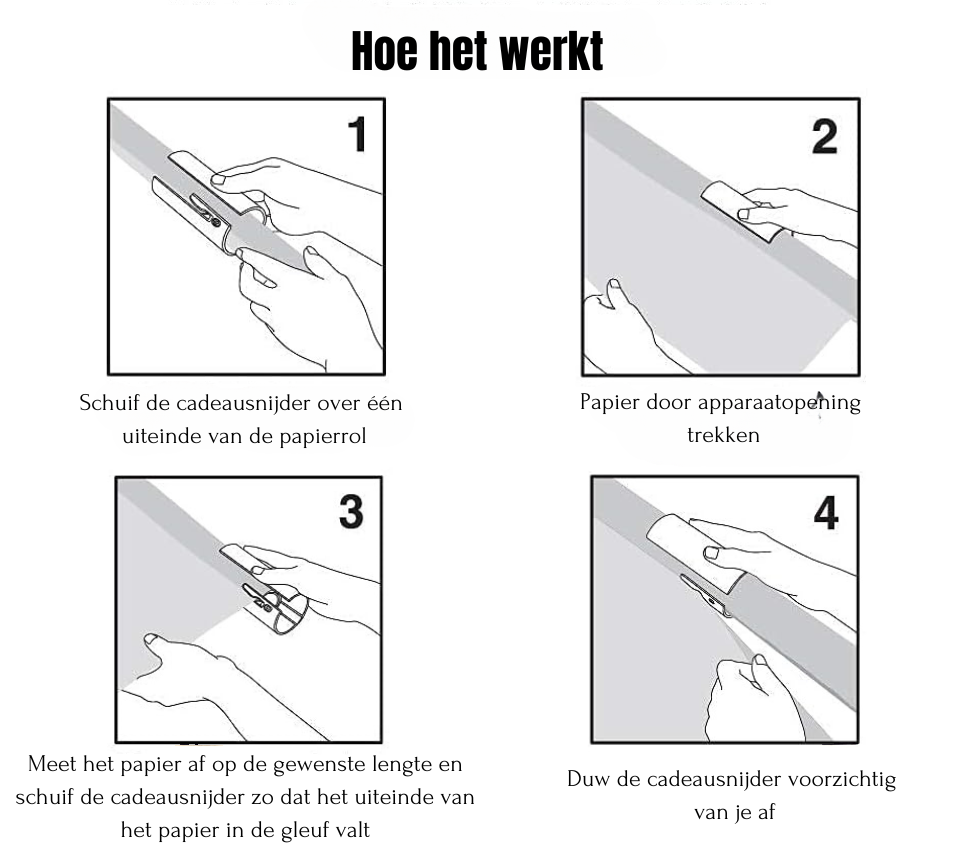 Hoe het werkt

1

Schuif de cadeausnijder over één uiteinde van de papierrol

2

Papier door apparaatopening trekken

3

Meet het papier af op de gewenste lengte en schuif de cadeausnijder zo dat het uiteinde van het papier in de gleuf valt

4

Duw de cadeausnijder voorzichtig van je af