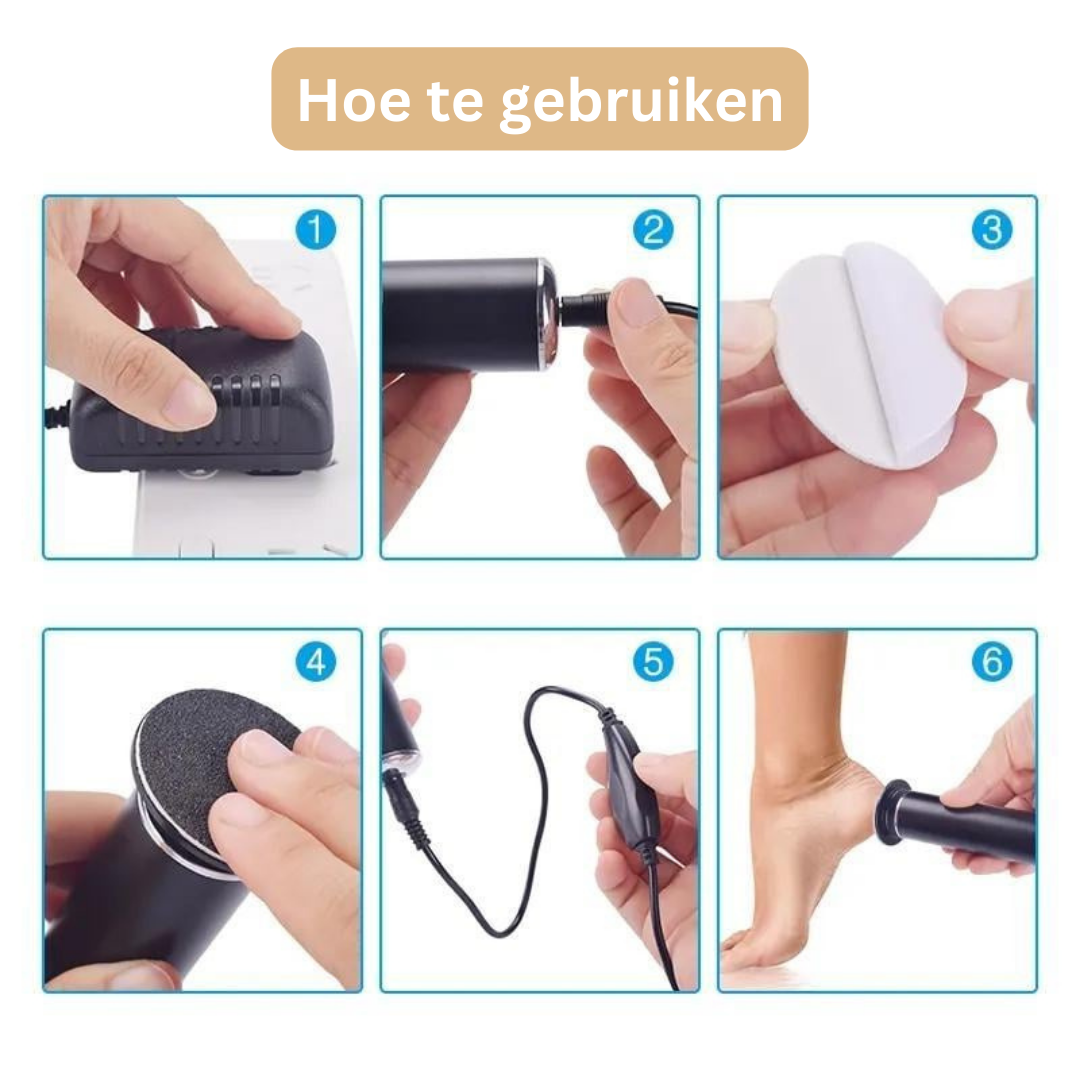 Hoe te gebruiken

1

2

3

4

5

6