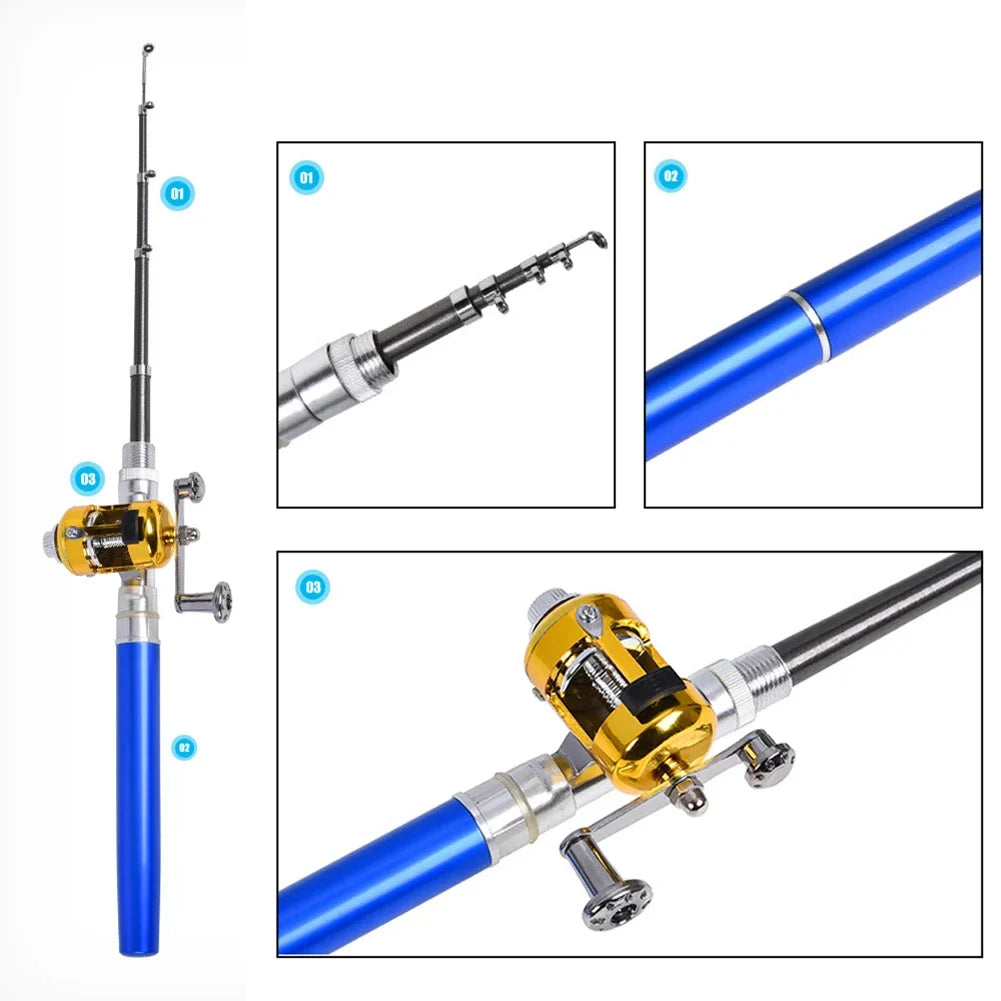 01

03

02

01

02

03