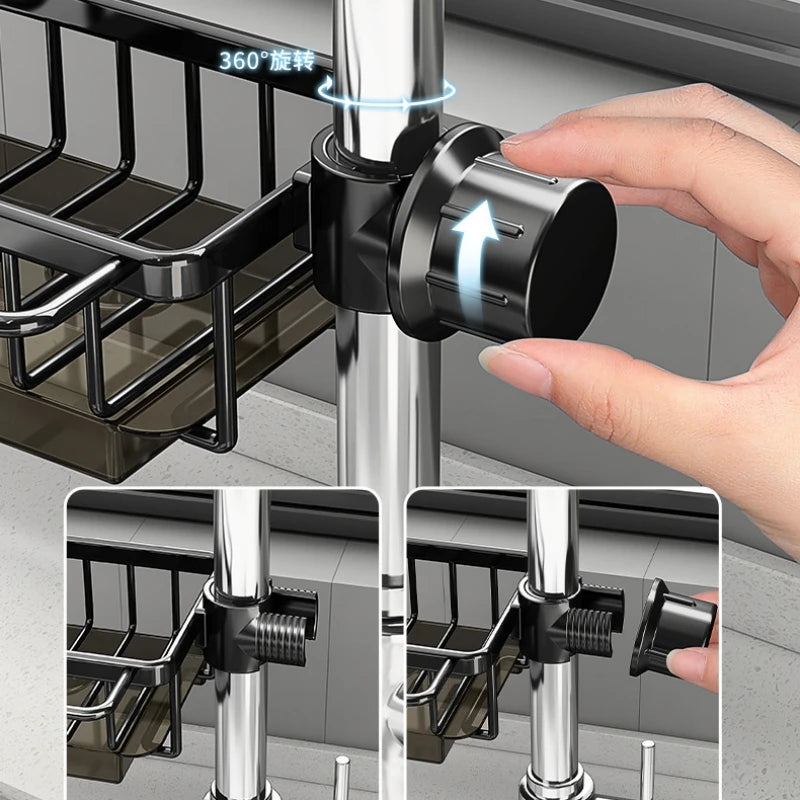 360°旋转